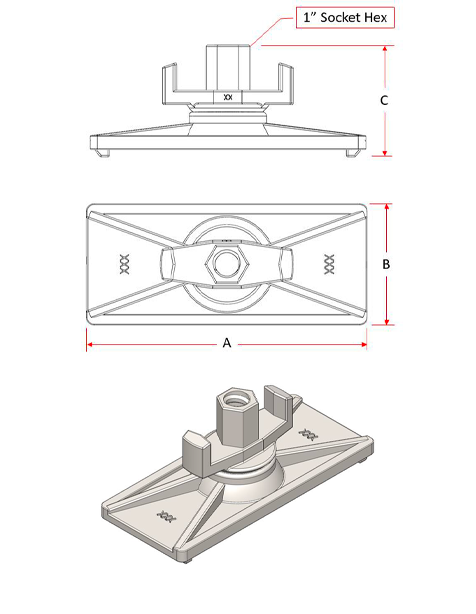 1" Socket Hex
XX
C
XXX
XXX
B
A
XXX
XXX