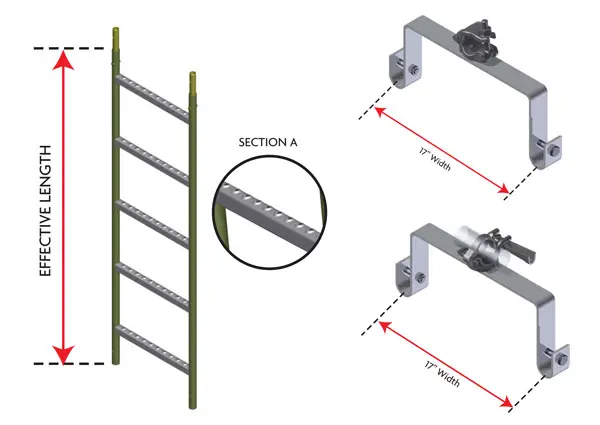 EFFECTIVE LENGTH

SECTION A

17" Width

17" Width