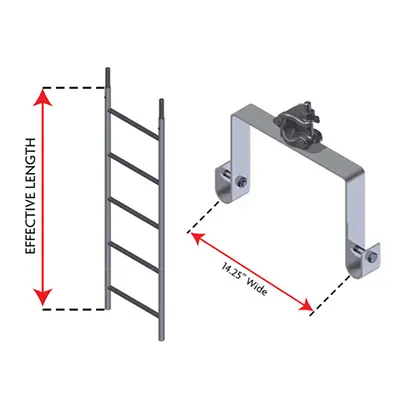 EFFECTIVE LENGTH

14.25" Wide